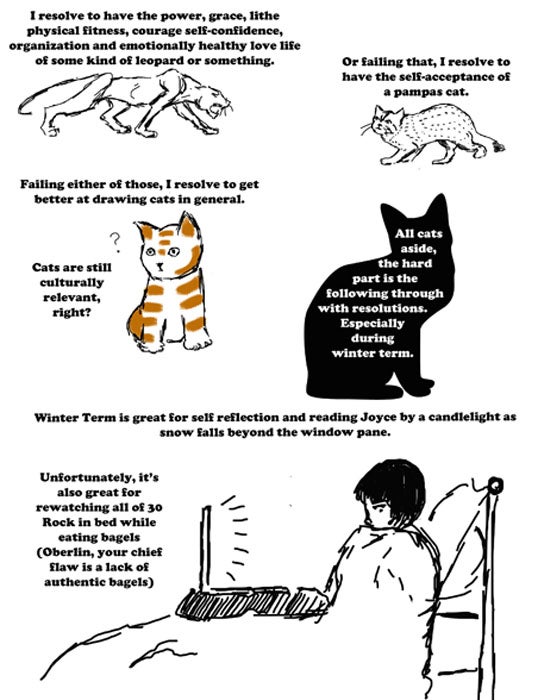 I resolve to have the power, grace, lithe physical fitness, courage self-confidence, organization and emotionally healthy love life of some kind of leopard or something.

Or failing that, I resolve to have the self-acceptance of a pampas cat.

Failing either of those, I resolve to get better at drawing cats in general.

?

Cats are still culturally relevant, right?

All cats aside, the hard part is the following through with resolutions. Especially during winter term.

Winter Term is great for self reflection and reading Joyce by a candlelight as snow falls beyond the window pane.

Unfortunately, it's also great for rewatching all of 30 Rock in bed while eating bagels (Oberlin, your chief flaw is a lack of authentic bagels)